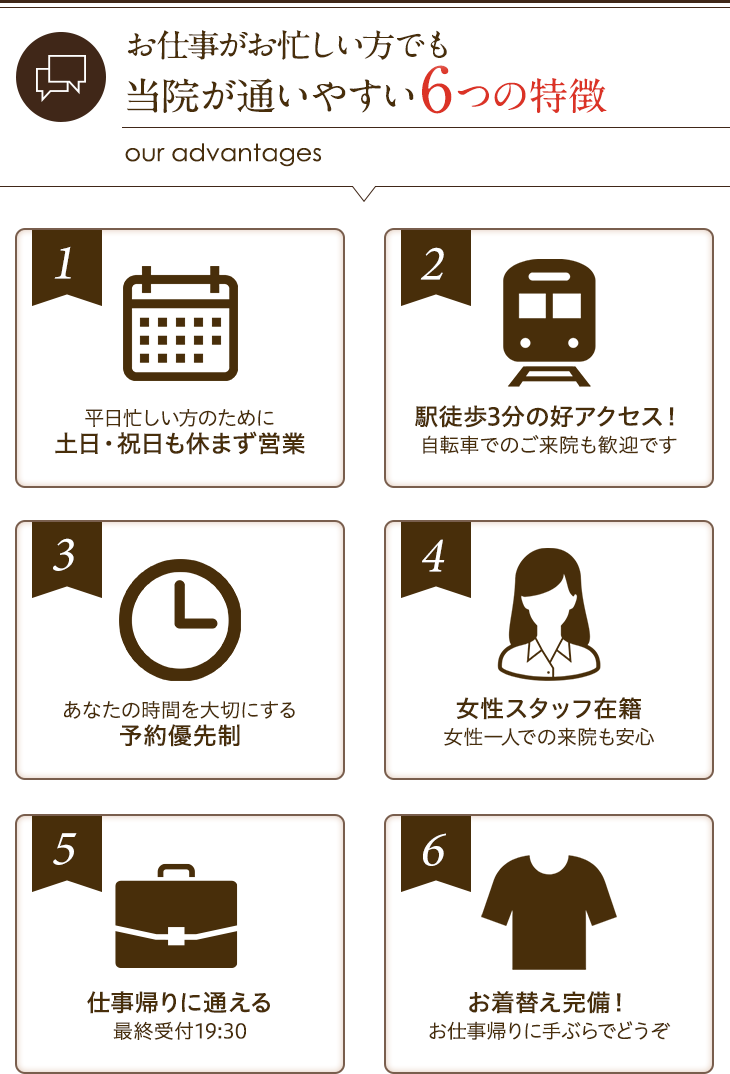 お仕事がお忙しい方でも
当院が通いやすい6つの特徴

our advantages

1
平日忙しい方のために
土日・祝日も休まず営業

2
駅徒歩3分の好アクセス！
自転車でのご来院も歓迎です

3
あなたの時間を大切にする
予約優先制

4
女性スタッフ在籍
女性一人での来院も安心

5
仕事帰りに通える
最終受付19:30

6
お着替え完備！
お仕事帰りに手ぶらでどうぞ